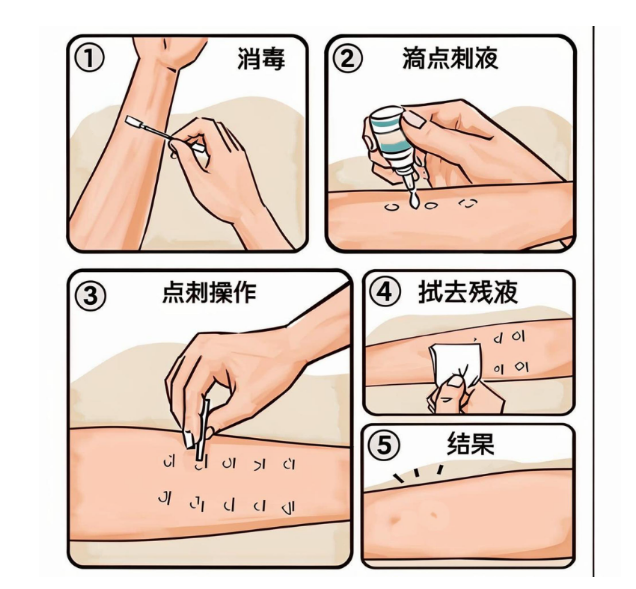 ① 消毒

② 滴点刺液

③ 点刺操作

④ 拭去残液

⑤ 结果